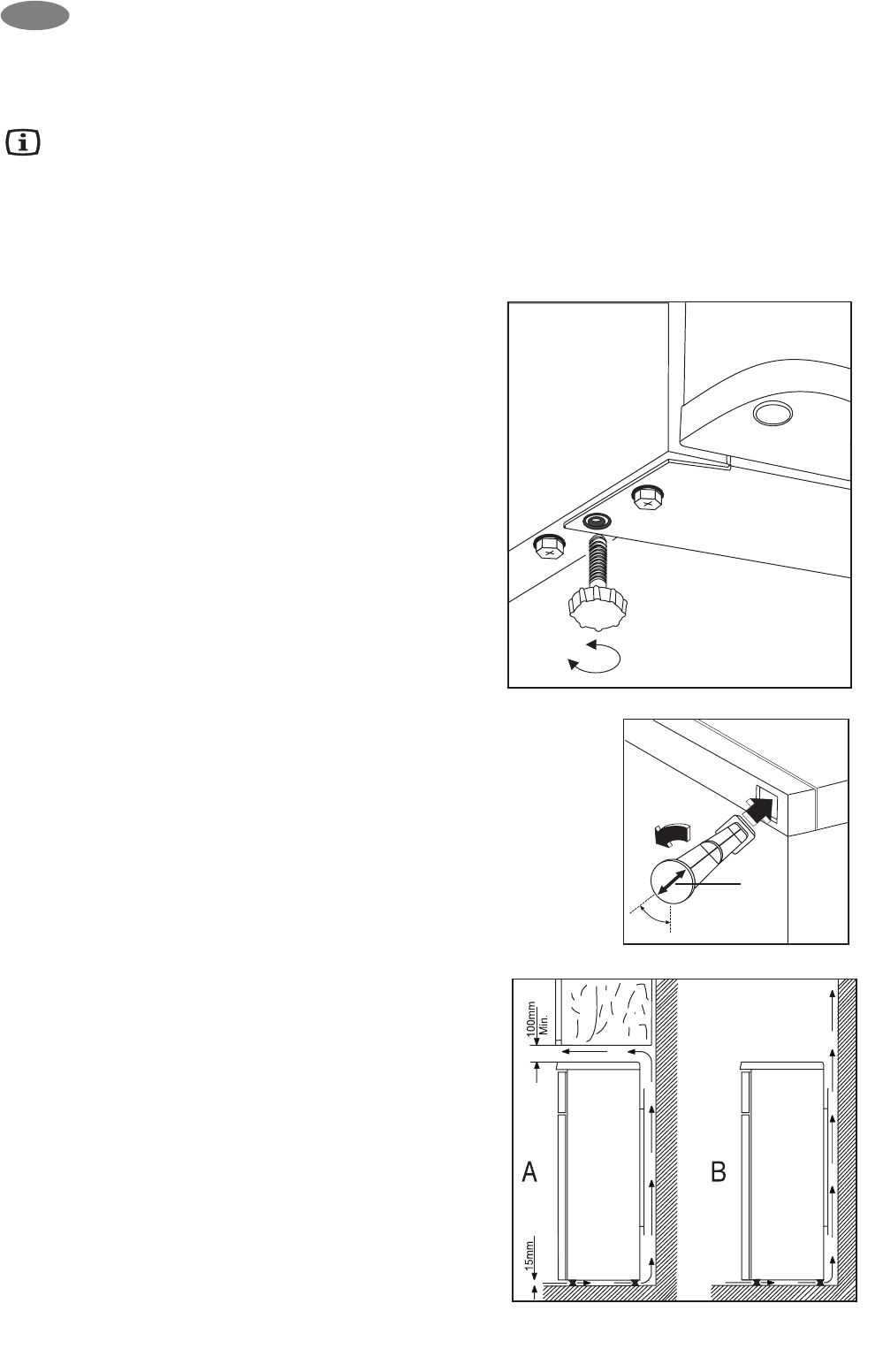 100mm
Min.

A

15mm

B